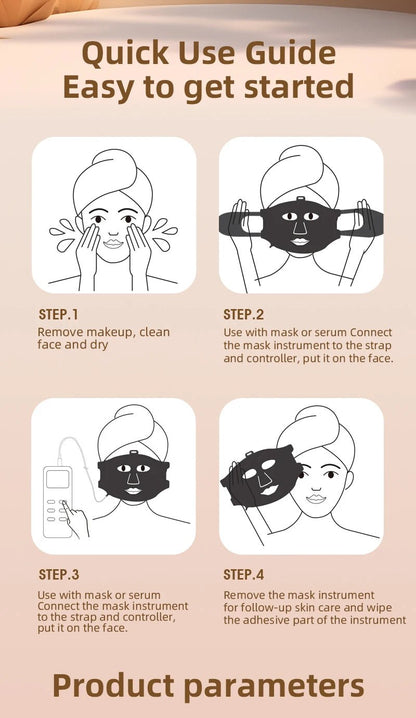 Quick Use Guide
Easy to get started

STEP.1
Remove makeup, clean face and dry

STEP.2
Use with mask or serum Connect the mask instrument to the strap and controller, put it on the face.

STEP.3
Use with mask or serum Connect the mask instrument to the strap and controller, put it on the face.

STEP.4
Remove the mask instrument for follow-up skin care and wipe the adhesive part of the instrument

Product parameters